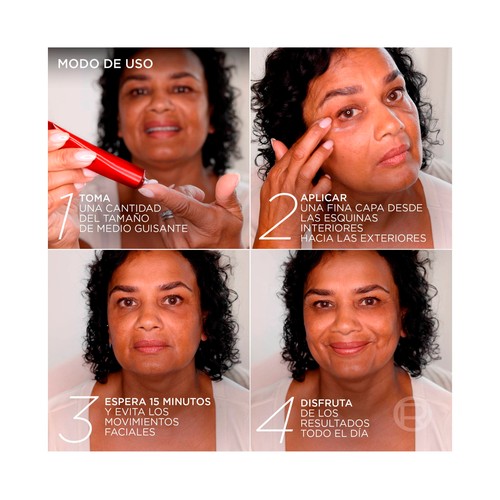 MODO DE USO

1 TOMA UNA CANTIDAD DEL TAMAÑO DE MEDIO GUISANTE

2 APLICAR UNA FINA CAPA DESDE LAS ESQUINAS INTERIORES HACIA LAS EXTERIORES

3 ESPERA 15 MINUTOS Y EVITA LOS MOVIMIENTOS FACIALES

4 DISFRUTA DE LOS RESULTADOS TODO EL DÍA