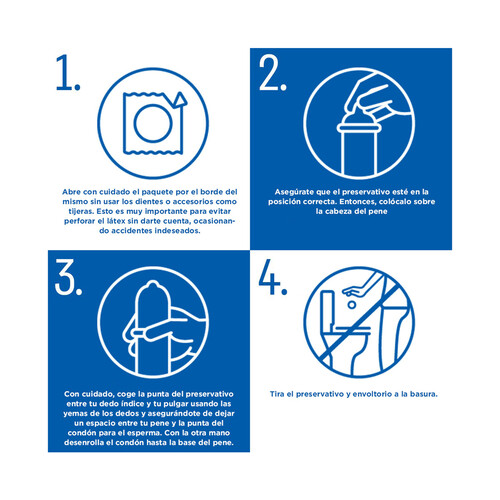 1.

Abre con cuidado el paquete por el borde del mismo sin usar los dientes o accesorios como tijeras. Esto es muy importante para evitar perforar el látex sin darte cuenta, ocasionando accidentes indeseados.

2.

Asegúrate que el preservativo esté en la posición correcta. Entonces, colócalo sobre la cabeza del pene

3.

Con cuidado, coge la punta del preservativo entre tu dedo índice y tu pulgar usando las yemas de los dedos y asegurándote de dejar un espacio entre tu pene y la punta del condón para el esperma. Con la otra mano desenrolla el condón hasta la base del pene.

4.

Tira el preservativo y envoltorio a la basura.