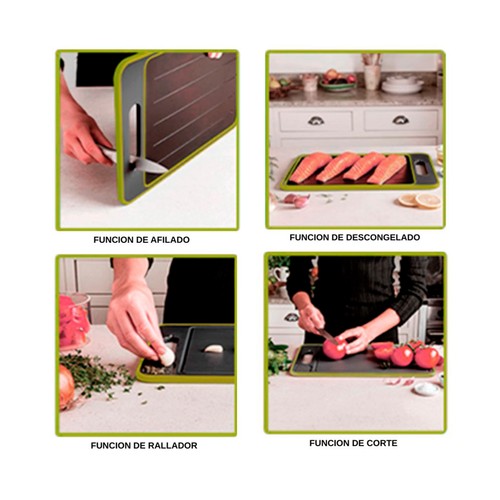 FUNCION DE AFILADO

FUNCION DE DESCONGELADO

FUNCION DE RALLADOR

FUNCION DE CORTE